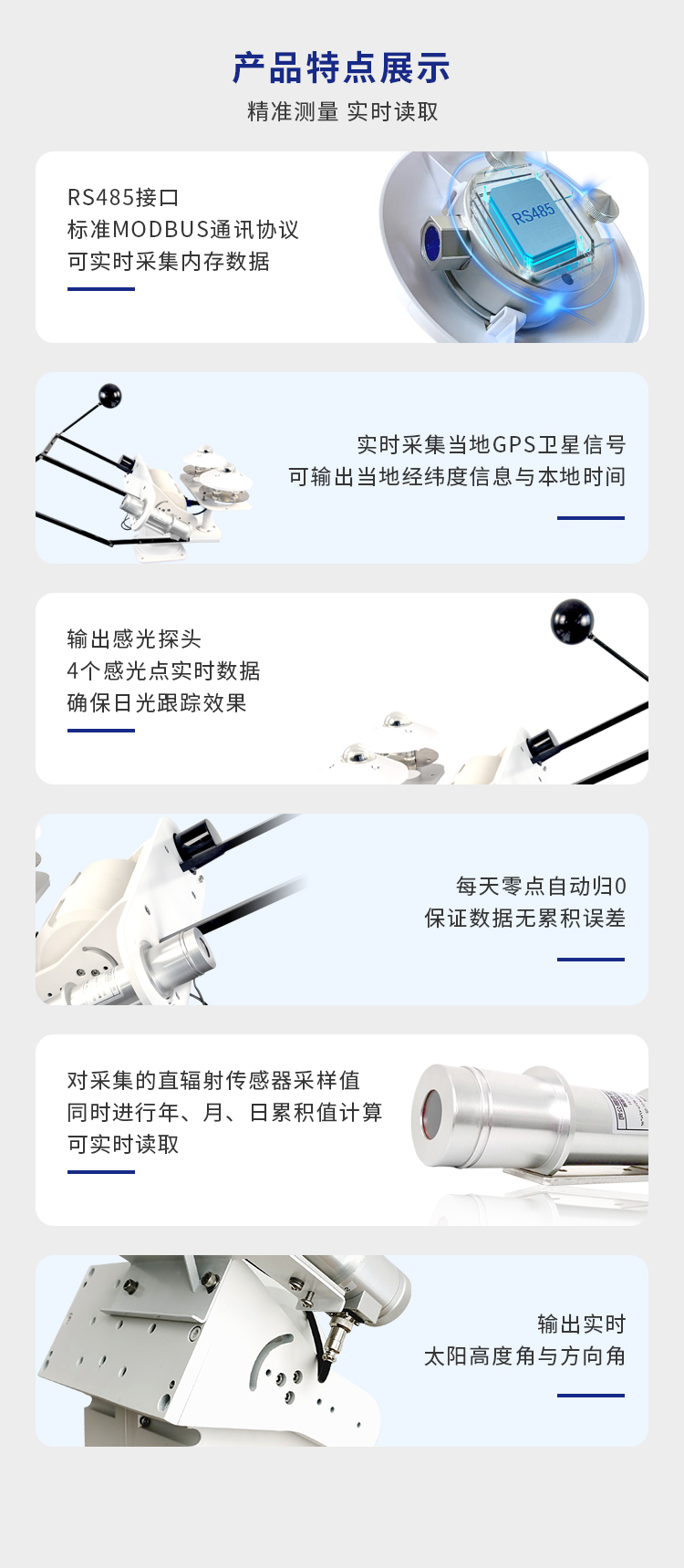 产品特点展示
精准测量 实时读取

RS485接口
标准MODBUS通讯协议
可实时采集内存数据

RS485

实时采集当地GPS卫星信号
可输出当地经纬度信息与本地时间

输出感光探头
4个感光点实时数据
确保日光跟踪效果

每天零点自动归0
保证数据无累积误差

对采集的直辐射传感器采样值
同时进行年、月、日累积值计算
可实时读取

输出实时
太阳高度角与方向角